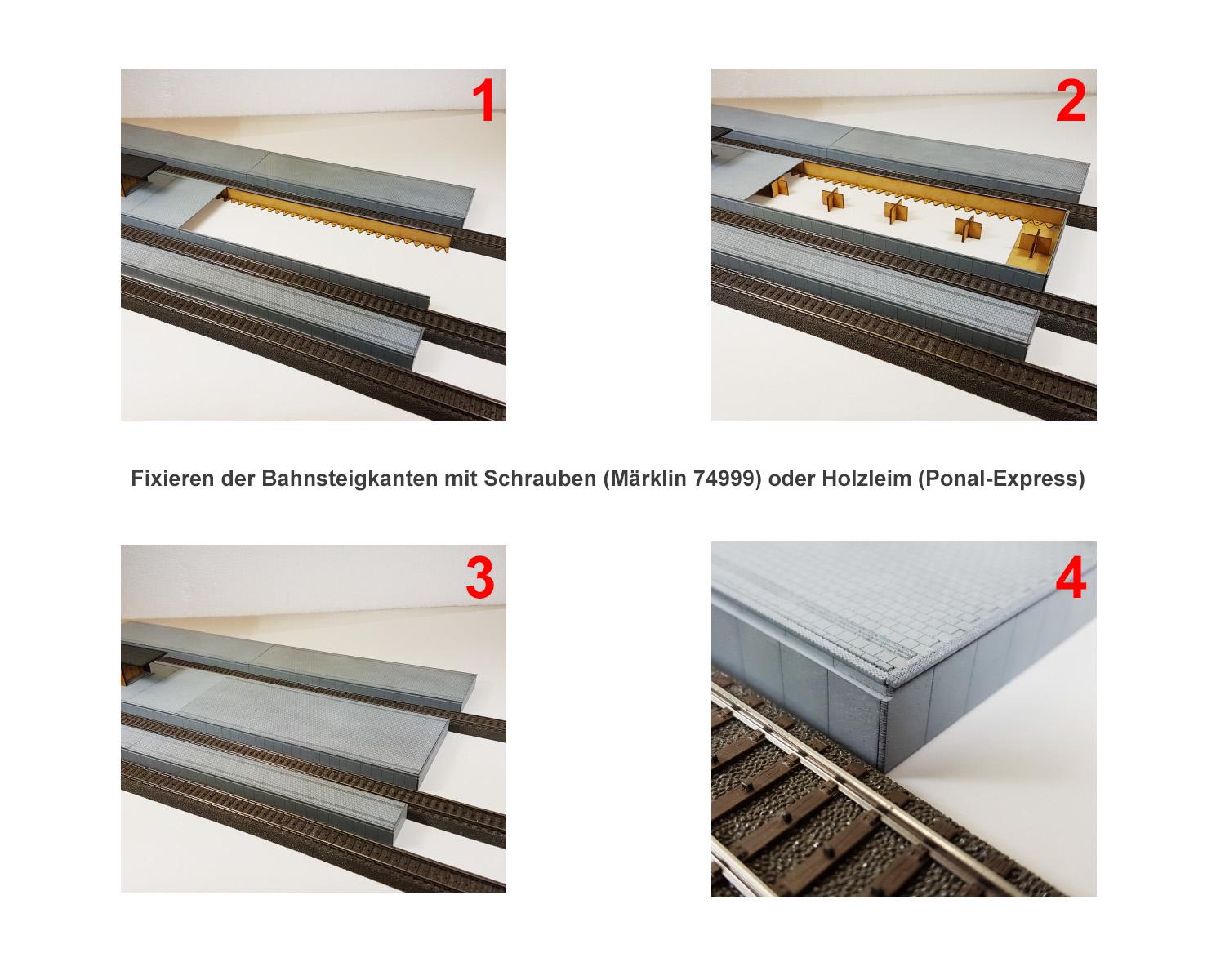 1

2

Fixieren der Bahnsteigkanten mit Schrauben (Märklin 74999) oder Holzleim (Ponal-Express)

3

4